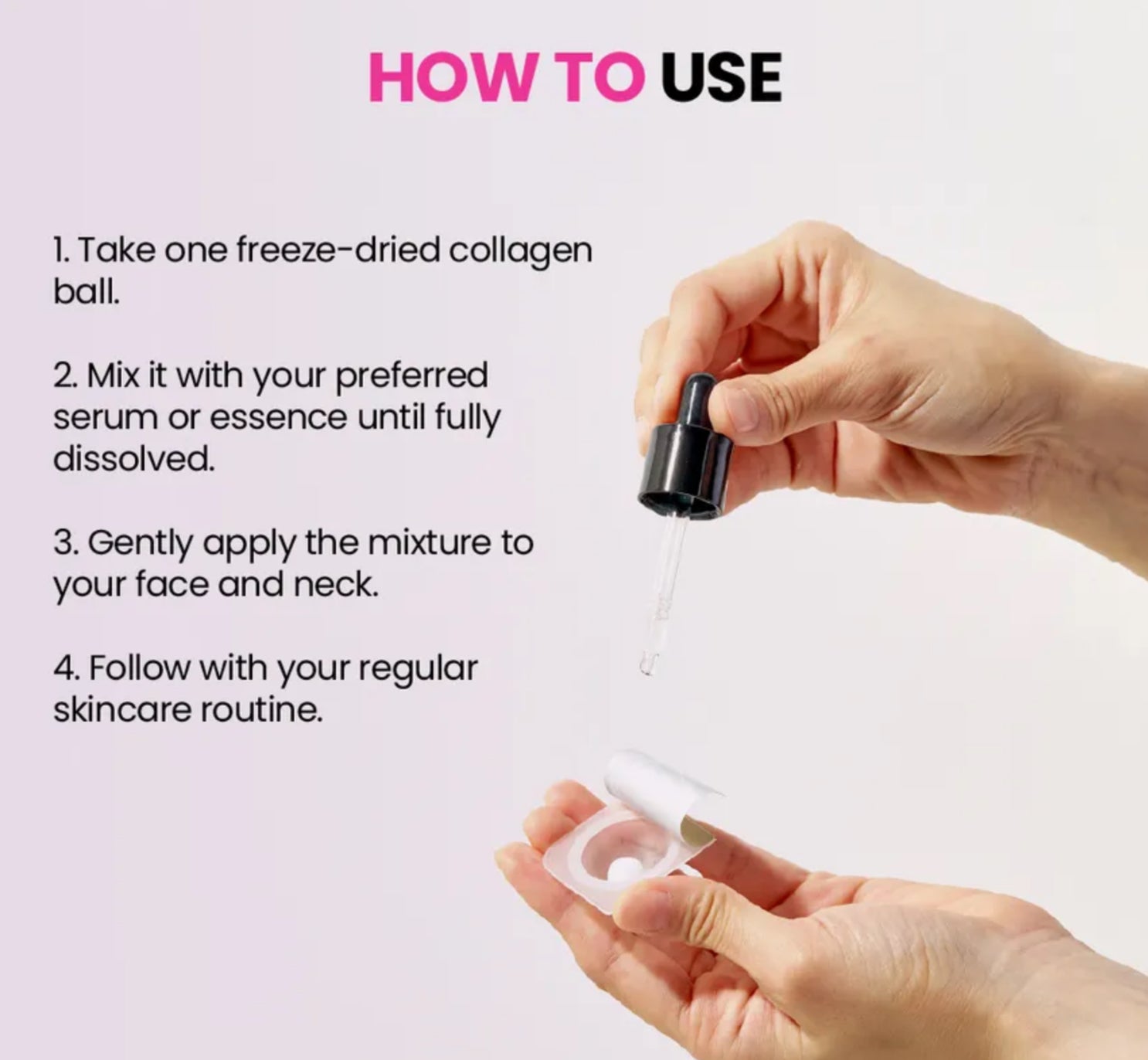 HOW TO USE

1. Take one freeze-dried collagen ball.

2. Mix it with your preferred serum or essence until fully dissolved.

3. Gently apply the mixture to your face and neck.

4. Follow with your regular skincare routine.